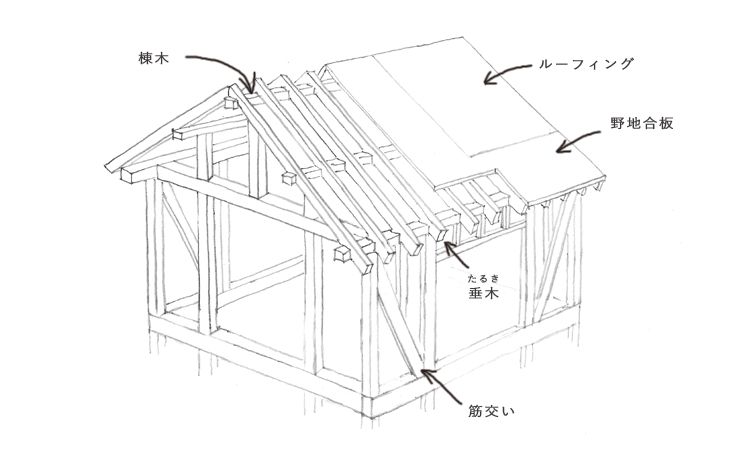 棟木

ルーフィング

野地合板

たるき
垂木

筋交い